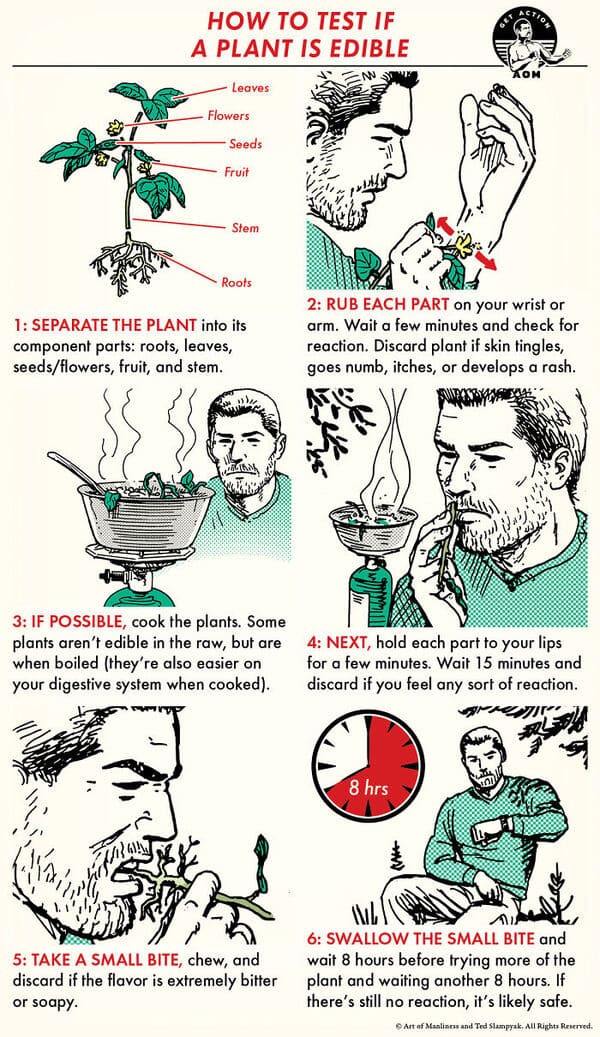 HOW TO TEST IF A PLANT IS EDIBLE

GET ACTION
AOM

Leaves
Flowers
Seeds
Fruit
Stem
Roots

1: SEPARATE THE PLANT into its component parts: roots, leaves, seeds/flowers, fruit, and stem.

2: RUB EACH PART on your wrist or arm. Wait a few minutes and check for reaction. Discard plant if skin tingles, goes numb, itches, or develops a rash.

3: IF POSSIBLE, cook the plants. Some plants aren't edible in the raw, but are when boiled (they're also easier on your digestive system when cooked).

4: NEXT, hold each part to your lips for a few minutes. Wait 15 minutes and discard if you feel any sort of reaction.

8 hrs

5: TAKE A SMALL BITE, chew, and discard if the flavor is extremely bitter or soapy.

6: SWALLOW THE SMALL BITE and wait 8 hours before trying more of the plant and waiting another 8 hours. If there's still no reaction, it's likely safe.

© Art of Manliness and Ted Slampyak. All Rights Reserved.